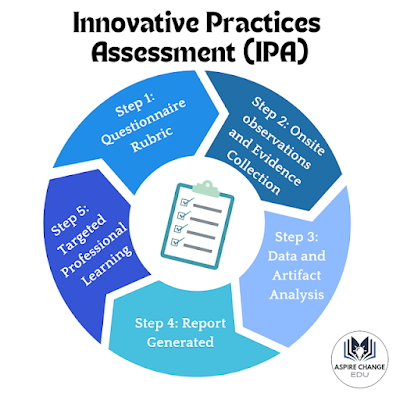 Innovative Practices Assessment (IPA)

Step 1: Questionnaire Rubric

Step 2: Onsite observations and Evidence Collection

Step 3: Data and Artifact Analysis

Step 4: Report Generated

Step 5: Targeted Professional Learning

ASPIRE CHANGE EDU